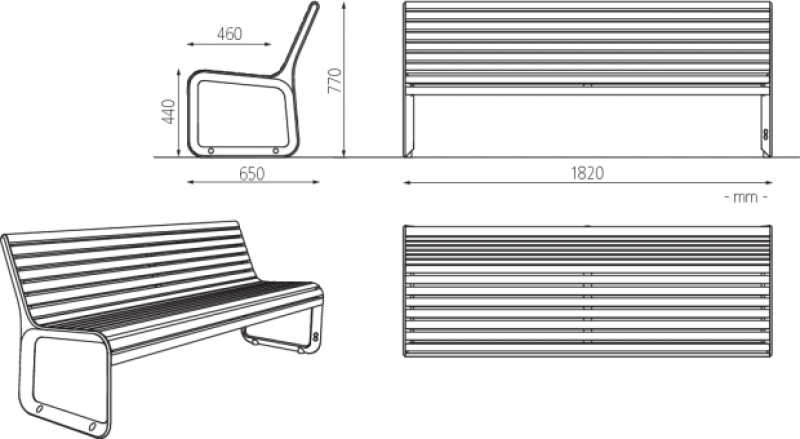 460
440
770
650
1820
- mm -