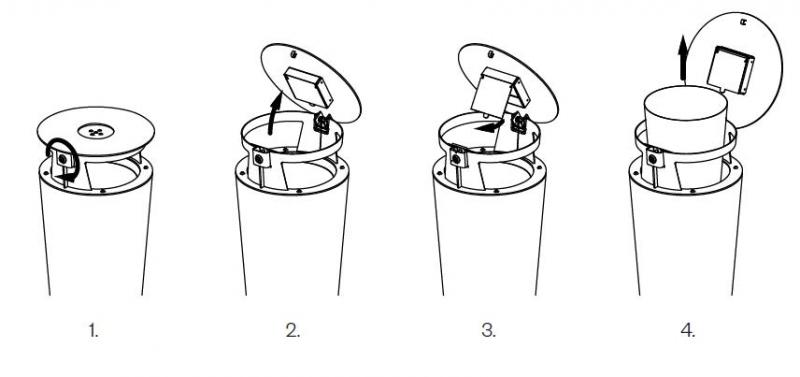 1.

2.

3.

4.