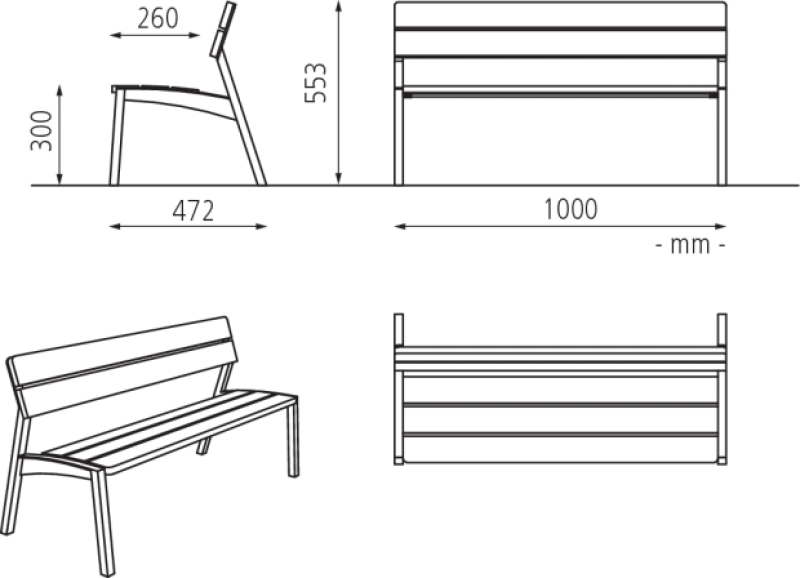 260

300

553

472

1000

- mm -